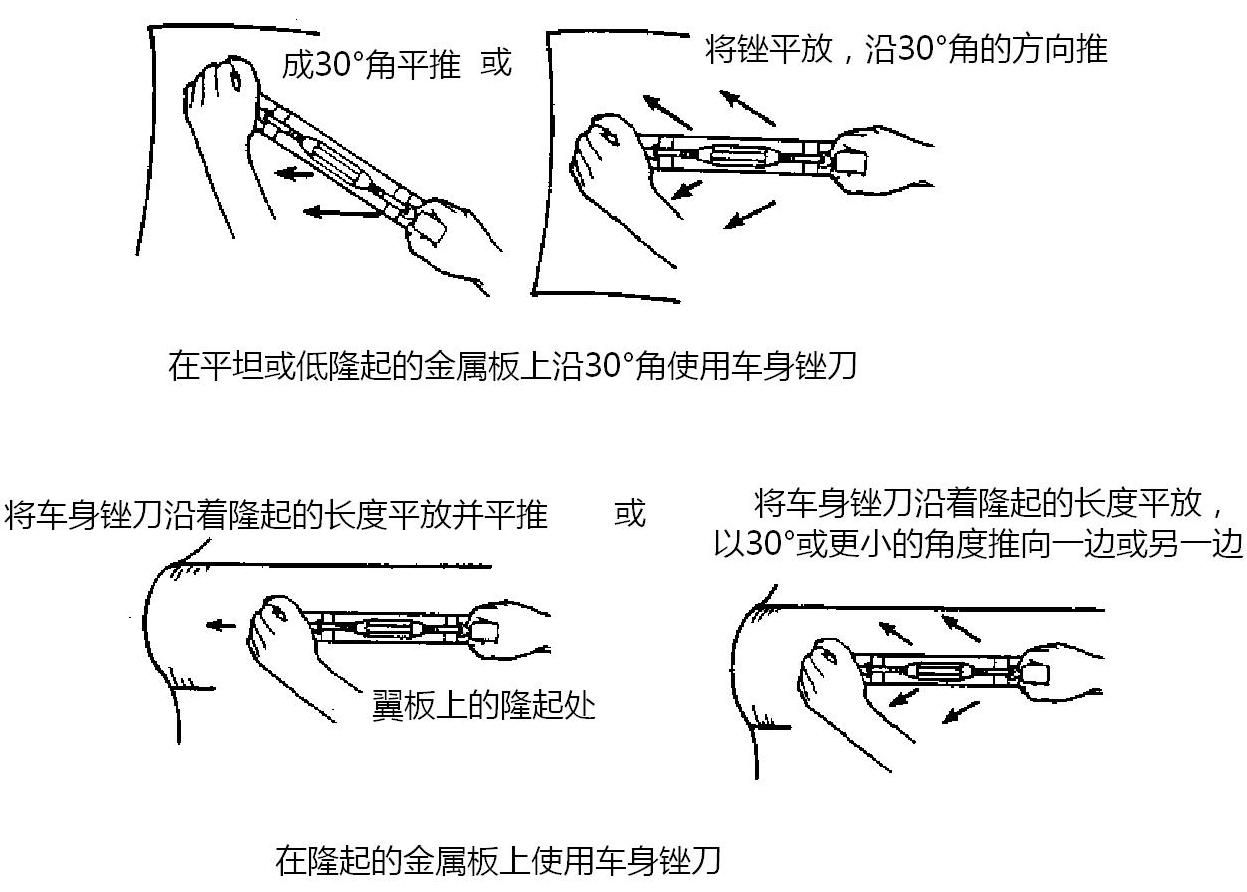 成30°角平推　或

将锉平放，沿30°角的方向推

在平坦或低隆起的金属板上沿30°角使用车身锉刀

将车身锉刀沿着隆起的长度平放并平推　　或

将车身锉刀沿着隆起的长度平放，以30°或更小的角度推向一边或另一边

翼板上的隆起处

在隆起的金属板上使用车身锉刀