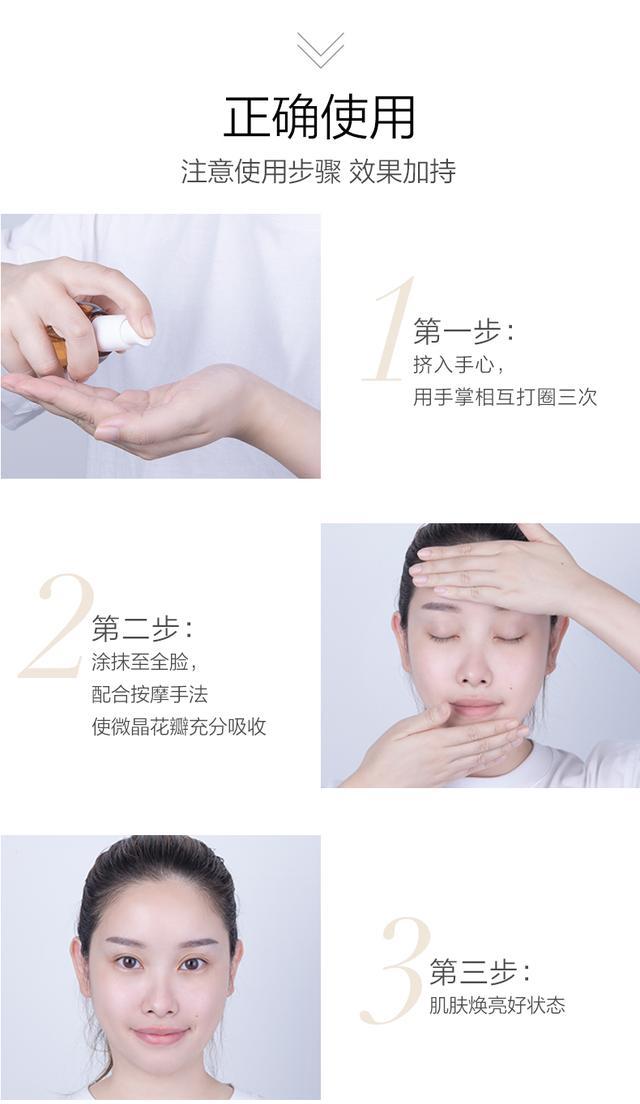 正确使用

注意使用步骤 效果加持

1 第一步：
挤入手心，
用手掌相互打圈三次

2 第二步：
涂抹至全脸，
配合按摩手法
使微晶花瓣充分吸收

3 第三步：
肌肤焕亮好状态