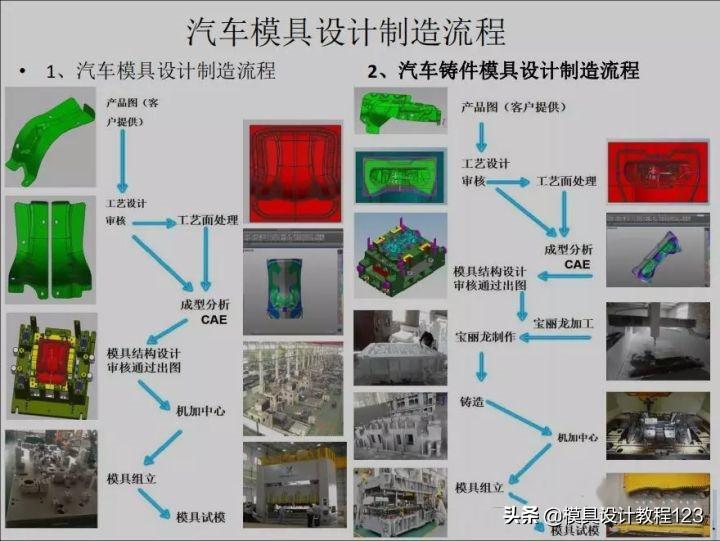 汽车模具设计制造流程

• 1、汽车模具设计制造流程

产品图（客户提供）

工艺设计审核

工艺面处理

成型分析 CAE

模具结构设计审核通过出图

机加中心

模具组立

模具试模

2、汽车铸件模具设计制造流程

产品图（客户提供）

工艺设计审核

工艺面处理

成型分析 CAE

模具结构设计审核通过出图

宝丽龙加工

宝丽龙制作

铸造

机加中心

模具组立

模具试模

头条 @模具设计教程123