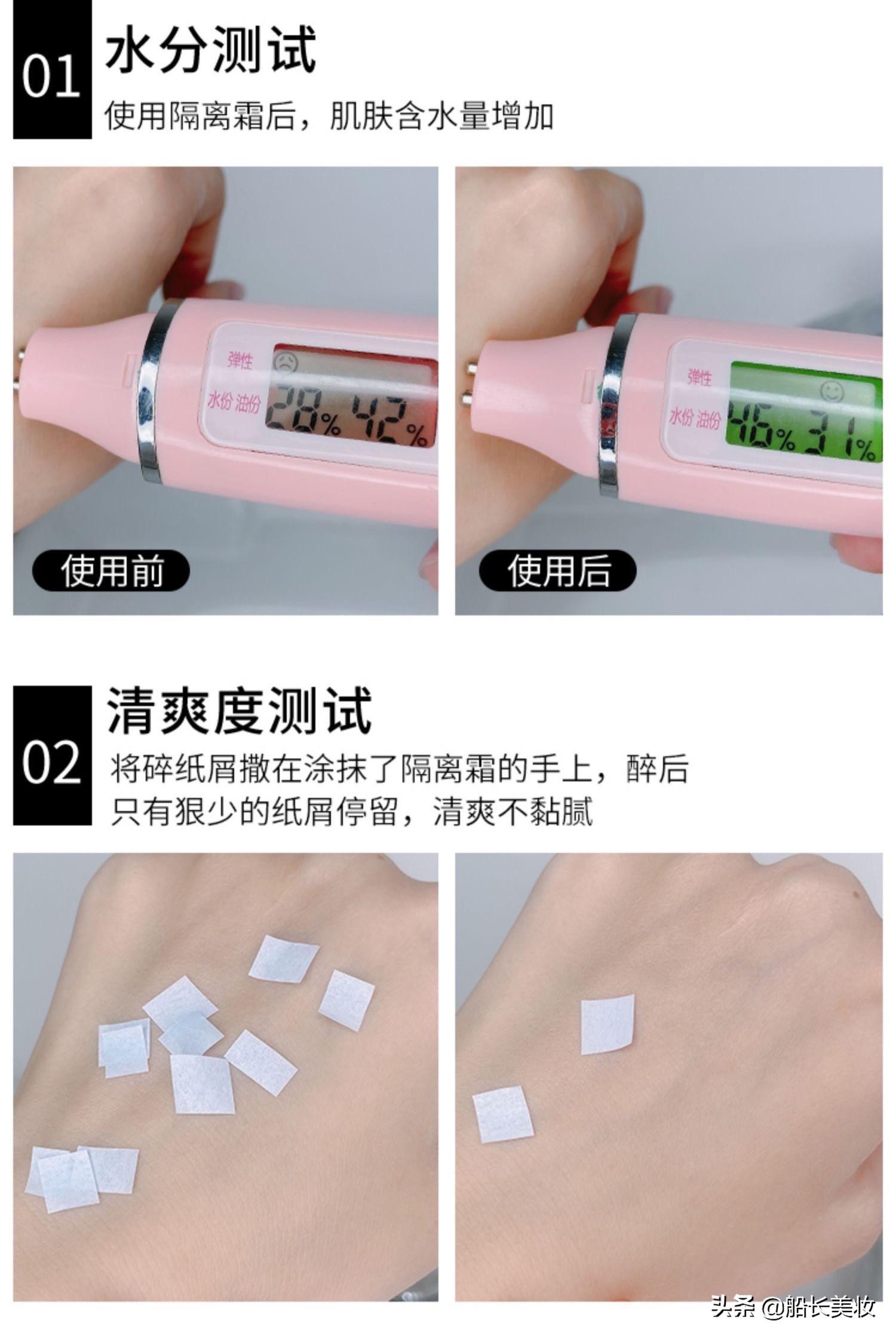 01 水分测试

使用隔离霜后，肌肤含水量增加

弹性
水份 油份
28% 42%

使用前

弹性
水份 油份
46% 31%

使用后

02 清爽度测试

将碎纸屑撒在涂抹了隔离霜的手上，醉后只有狠少的纸屑停留，清爽不黏腻

头条 @船长美妆