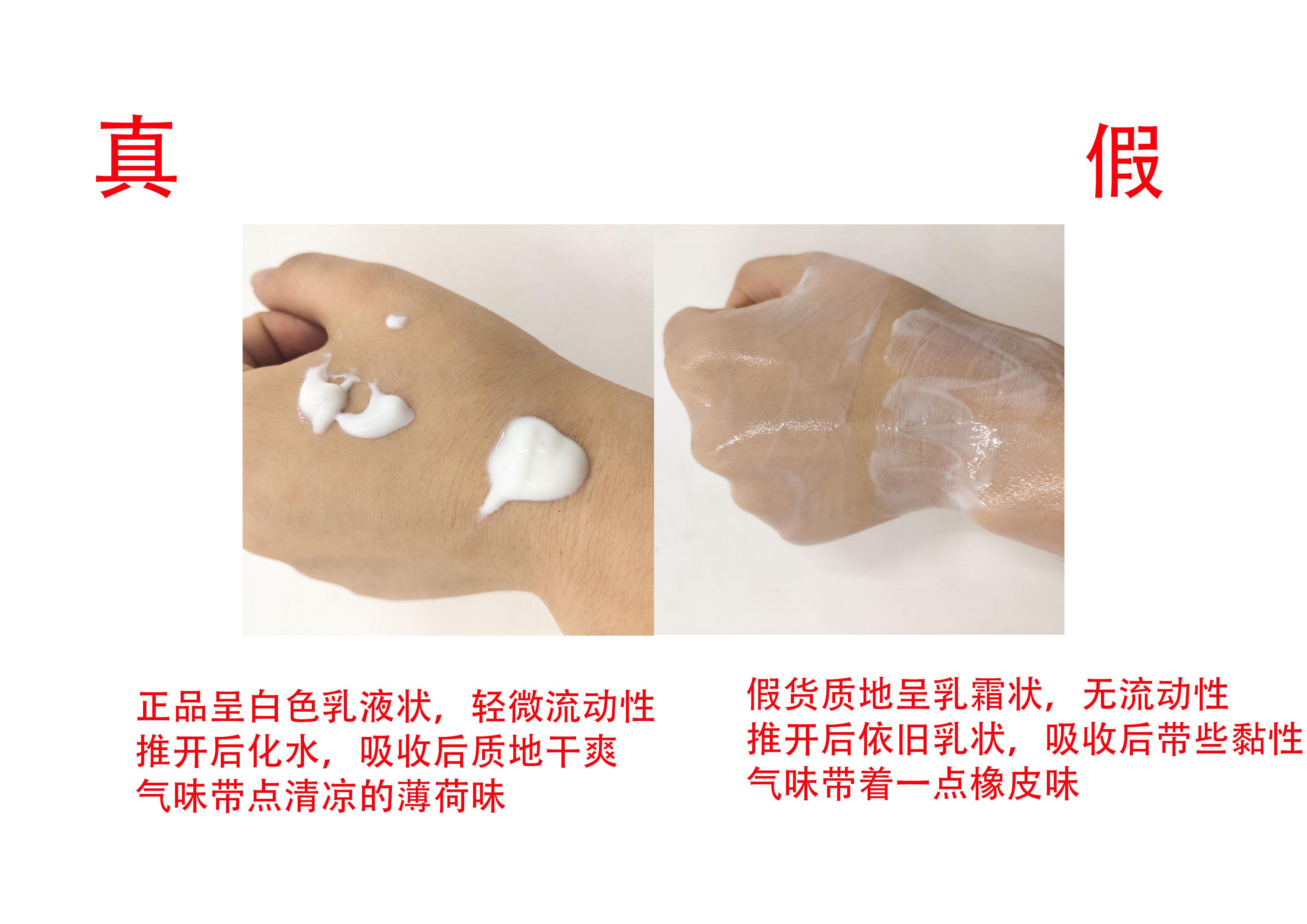 真

假

正品呈白色乳液状，轻微流动性
推开后化水，吸收后质地干爽
气味带点清凉的薄荷味

假货质地呈乳霜状，无流动性
推开后依旧乳状，吸收后带些黏性
气味带着一点橡皮味