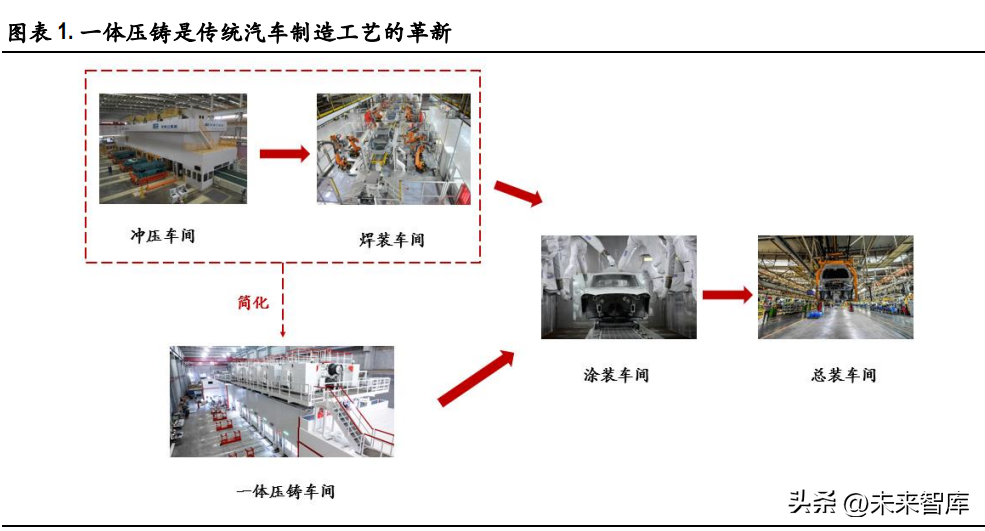 图表 1. 一体压铸是传统汽车制造工艺的革新

冲压车间

焊装车间

简化

一体压铸车间

涂装车间

总装车间

头条 @未来智库