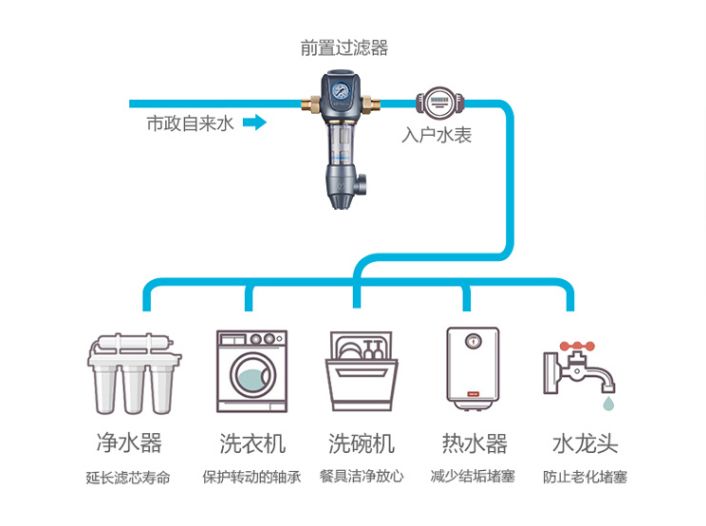 前置过滤器

市政自来水

入户水表

净水器
延长滤芯寿命

洗衣机
保护转动的轴承

洗碗机
餐具洁净放心

热水器
减少结垢堵塞

水龙头
防止老化堵塞