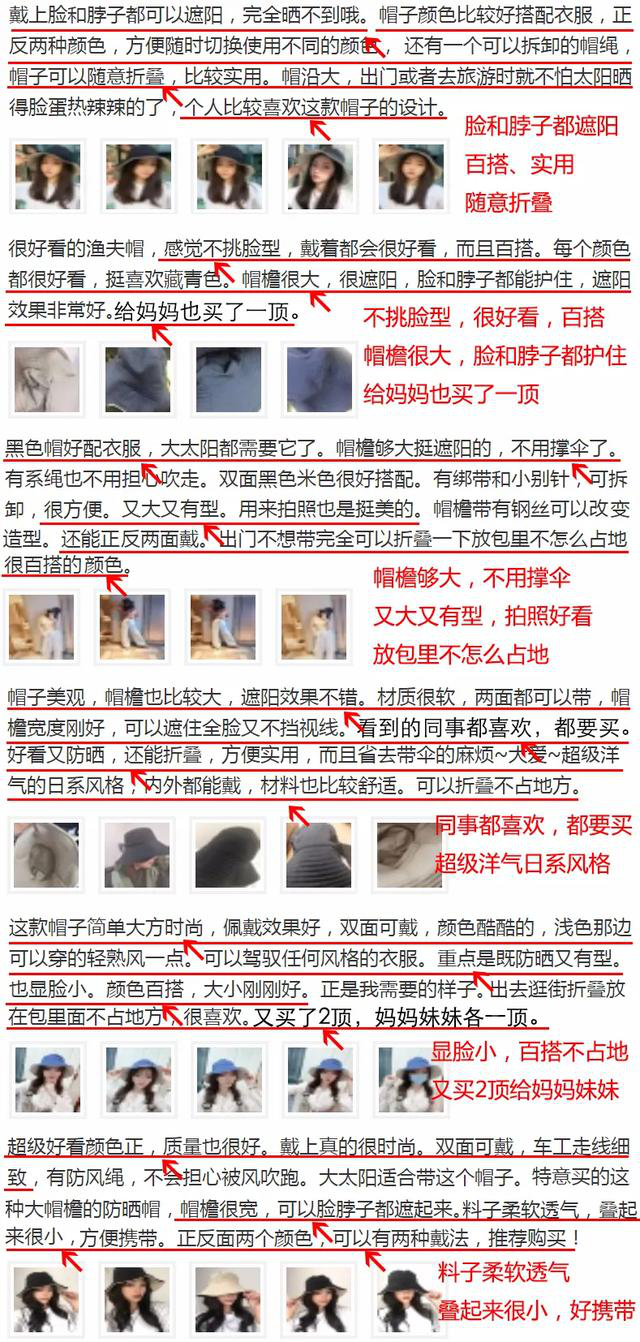 戴上脸和脖子都可以遮阳，完全晒不到哦。帽子颜色比较好搭配衣服，正反两种颜色，方便随时切换使用不同的颜色，还有一个可以拆卸的帽绳，帽子可以随意折叠，比较实用。帽沿大，出门或者去旅游时就不怕太阳晒得脸蛋热辣辣的了，个人比较喜欢这款帽子的设计。

脸和脖子都遮阳
百搭、实用
随意折叠

很好看的渔夫帽，感觉不挑脸型，戴着都会很好看，而且百搭。每个颜色都很好看，挺喜欢藏青色。帽檐很大，很遮阳，脸和脖子都能护住，遮阳效果非常好。给妈妈也买了一顶。

不挑脸型，很好看，百搭
帽檐很大，脸和脖子都护住
给妈妈也买了一顶

黑色帽好配衣服，大太阳都需要它了。帽檐够大挺遮阳的，不用撑伞了。有系绳也不用担心吹走。双面黑色米色很好搭配。有绑带和小别针，可拆卸，很方便。又大又有型。用来拍照也是挺美的。帽檐带有钢丝可以改变造型。还能正反两面戴。出门不想带完全可以折叠一下放包里不怎么占地很百搭的颜色。

帽檐够大，不用撑伞
又大又有型，拍照好看
放包里不怎么占地

帽子美观，帽檐也比较大，遮阳效果不错。材质很软，两面都可以带，帽檐宽度刚好，可以遮住全脸又不挡视线。看到的同事都喜欢，都要买。好看又防晒，还能折叠，方便实用，而且省去带伞的麻烦~大爱~超级洋气的日系风格，内外都能戴，材料也比较舒适。可以折叠不占地方。

同事都喜欢，都要买
超级洋气日系风格

这款帽子简单大方时尚，佩戴效果好，双面可戴，颜色酷酷的，浅色那边可以穿的轻熟风一点。可以驾驭任何风格的衣服。重点是既防晒又有型。也显脸小。颜色百搭，大小刚刚好。正是我需要的样子。出去逛街折叠放在包里面不占地方，很喜欢。又买了2顶，妈妈妹妹各一顶。

显脸小，百搭不占地
又买2顶给妈妈妹妹

超级好看颜色正，质量也很好。戴上真的很时尚。双面可戴，车工走线细致，有防风绳，不会担心被风吹跑。大太阳适合带这个帽子。特意买的这种大帽檐的防晒帽，帽檐很宽，可以脸脖子都遮起来。料子柔软透气，叠起来很小，方便携带。正反面两个颜色，可以有两种戴法，推荐购买！

料子柔软透气
叠起来很小，好携带